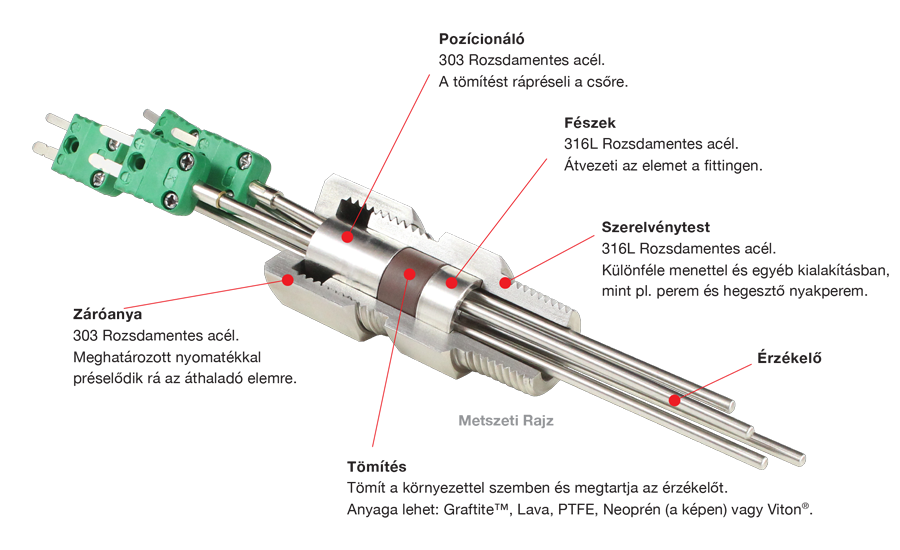 Pozícionáló
303 Rozsdamentes acél.
A tömítést rápréseli a csőre.

Fészek
316L Rozsdamentes acél.
Átvezeti az elemet a fittingen.

Szerelvénytest
316L Rozsdamentes acél.
Különféle menettel és egyéb kialakításban, mint pl. perem és hegesztő nyakperem.

Záróanya
303 Rozsdamentes acél.
Meghatározott nyomatékkal préselődik rá az áthaladó elemre.

Érzékelő

Metszeti Rajz

Tömítés
Tömít a környezettel szemben és megtartja az érzékelőt.
Anyaga lehet: Graftite™, Lava, PTFE, Neoprén (a képen) vagy Viton®.