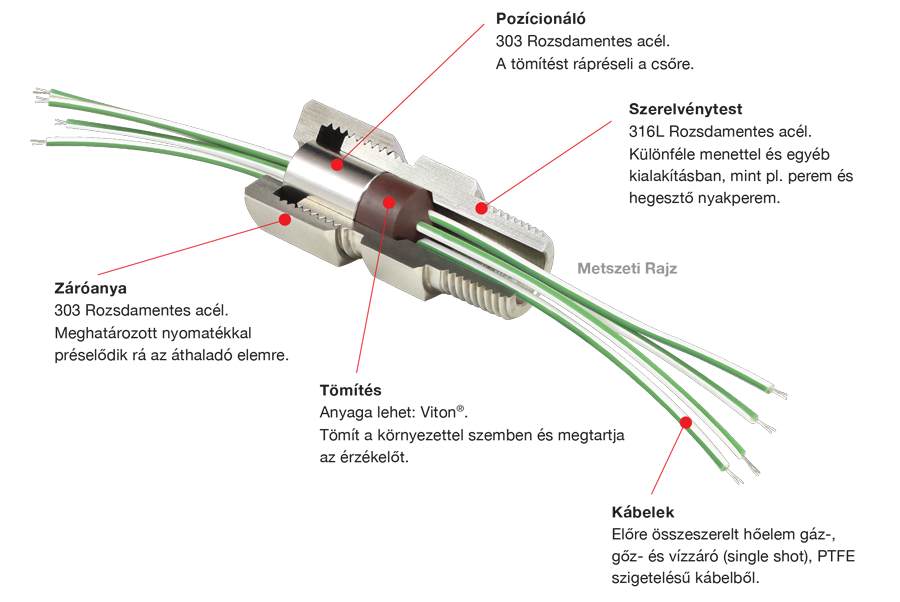 Pozícionáló
303 Rozsdamentes acél.
A tömítést rápréseli a csőre.

Szerelvénytest
316L Rozsdamentes acél.
Különféle menettel és egyéb kialakításban, mint pl. perem és hegesztő nyakperem.

Metszeti Rajz

Záróanya
303 Rozsdamentes acél.
Meghatározott nyomatékkal préselődik rá az áthaladó elemre.

Tömítés
Anyaga lehet: Viton®.
Tömít a környezettel szemben és megtartja az érzékelőt.

Kábelek
Előre összeszerelt hőelem gáz-, gőz- és vízzáró (single shot), PTFE szigetelésű kábelből.